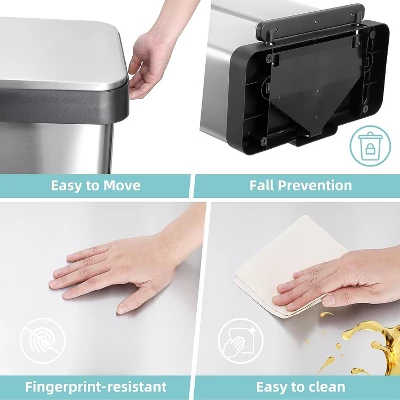 Easy to Move

Fall Prevention

Fingerprint-resistant

Easy to clean