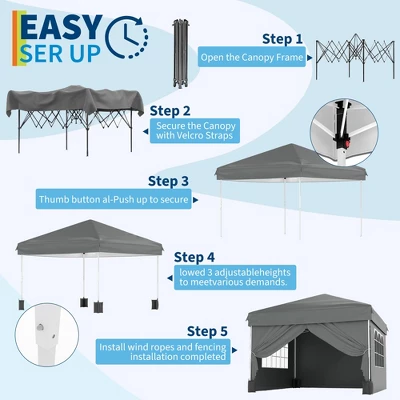 EASY SER UP

Step 1
Open the Canopy Frame

Step 2
Secure the Canopy with Velcro Straps

Step 3
Thumb button al-Push up to secure

Step 4
lowed 3 adjustableheights to meetvarious demands.

Step 5
Install wind ropes and fencing installation completed