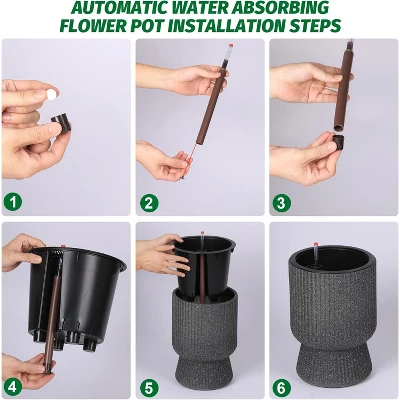 AUTOMATIC WATER ABSORBING FLOWER POT INSTALLATION STEPS

1

2

3

4

5

6