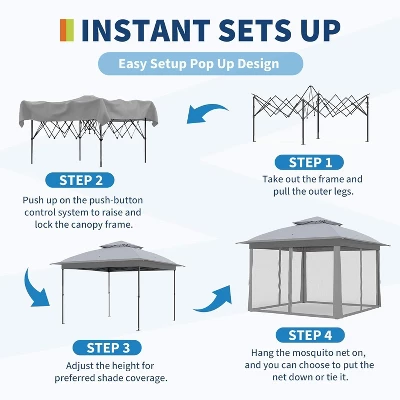 INSTANT SETS UP

Easy Setup Pop Up Design

STEP 1
Take out the frame and pull the outer legs.

STEP 2
Push up on the push-button control system to raise and lock the canopy frame.

STEP 3
Adjust the height for preferred shade coverage.

STEP 4
Hang the mosquito net on, and you can choose to put the net down or tie it.