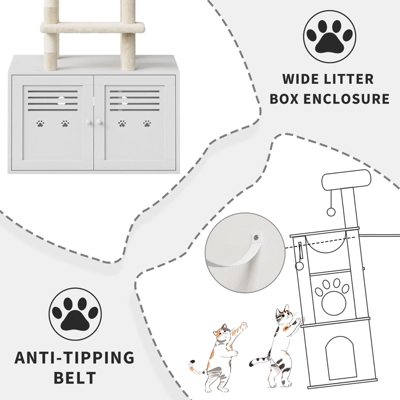 WIDE LITTER BOX ENCLOSURE

ANTI-TIPPING BELT