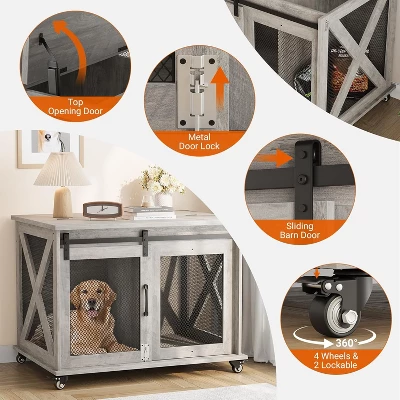 Top Opening Door

Metal Door Lock

Sliding Barn Door

360°

4 Wheels & 2 Lockable