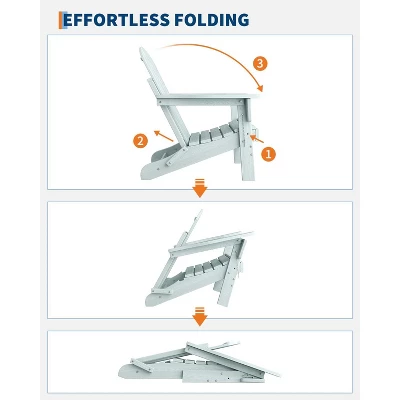 EFFORTLESS FOLDING

3

2

1