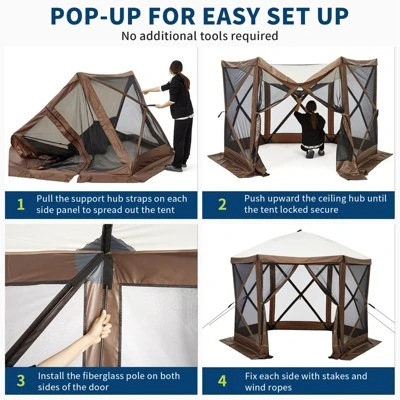 POP-UP FOR EASY SET UP
No additional tools required

1 Pull the support hub straps on each side panel to spread out the tent

2 Push upward the ceiling hub until the tent locked secure

3 Install the fiberglass pole on both sides of the door

4 Fix each side with stakes and wind ropes